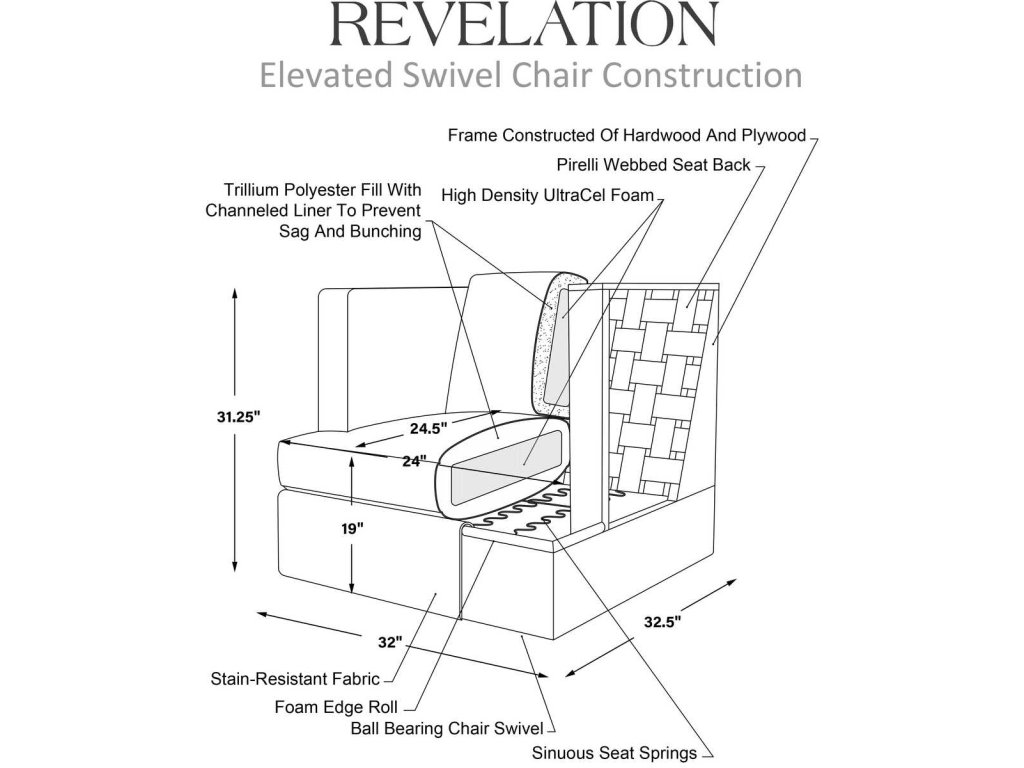 REVELATION
Elevated Swivel Chair Construction

Frame Constructed Of Hardwood And Plywood
Pirelli Webbed Seat Back
Trillium Polyester Fill With Channeled Liner To Prevent Sag And Bunching
High Density UltraCel Foam

31.25"
24.5"
24"
19"
32"
32.5"

Stain-Resistant Fabric
Foam Edge Roll
Ball Bearing Chair Swivel
Sinuous Seat Springs