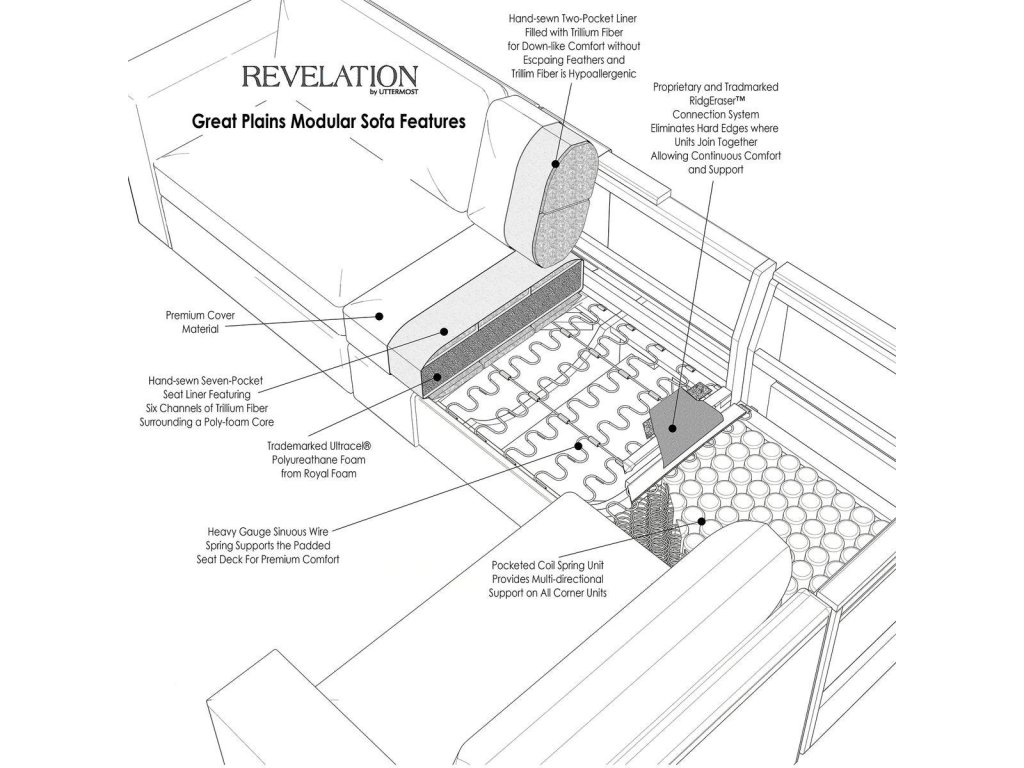 REVELATION
by UTTERMOST

Great Plains Modular Sofa Features

Hand-sewn Two-Pocket Liner Filled with Trillium Fiber for Down-like Comfort without Escpaing Feathers and Trillim Fiber is Hypoallergenic

Proprietary and Tradmarked RidgEraser™ Connection System Eliminates Hard Edges where Units Join Together Allowing Continuous Comfort and Support

Premium Cover Material

Hand-sewn Seven-Pocket Seat Liner Featuring Six Channels of Trillium Fiber Surrounding a Poly-foam Core

Trademarked Ultracel® Polyureathane Foam from Royal Foam

Heavy Gauge Sinuous Wire Spring Supports the Padded Seat Deck For Premium Comfort

Pocketed Coil Spring Unit Provides Multi-directional Support on All Corner Units